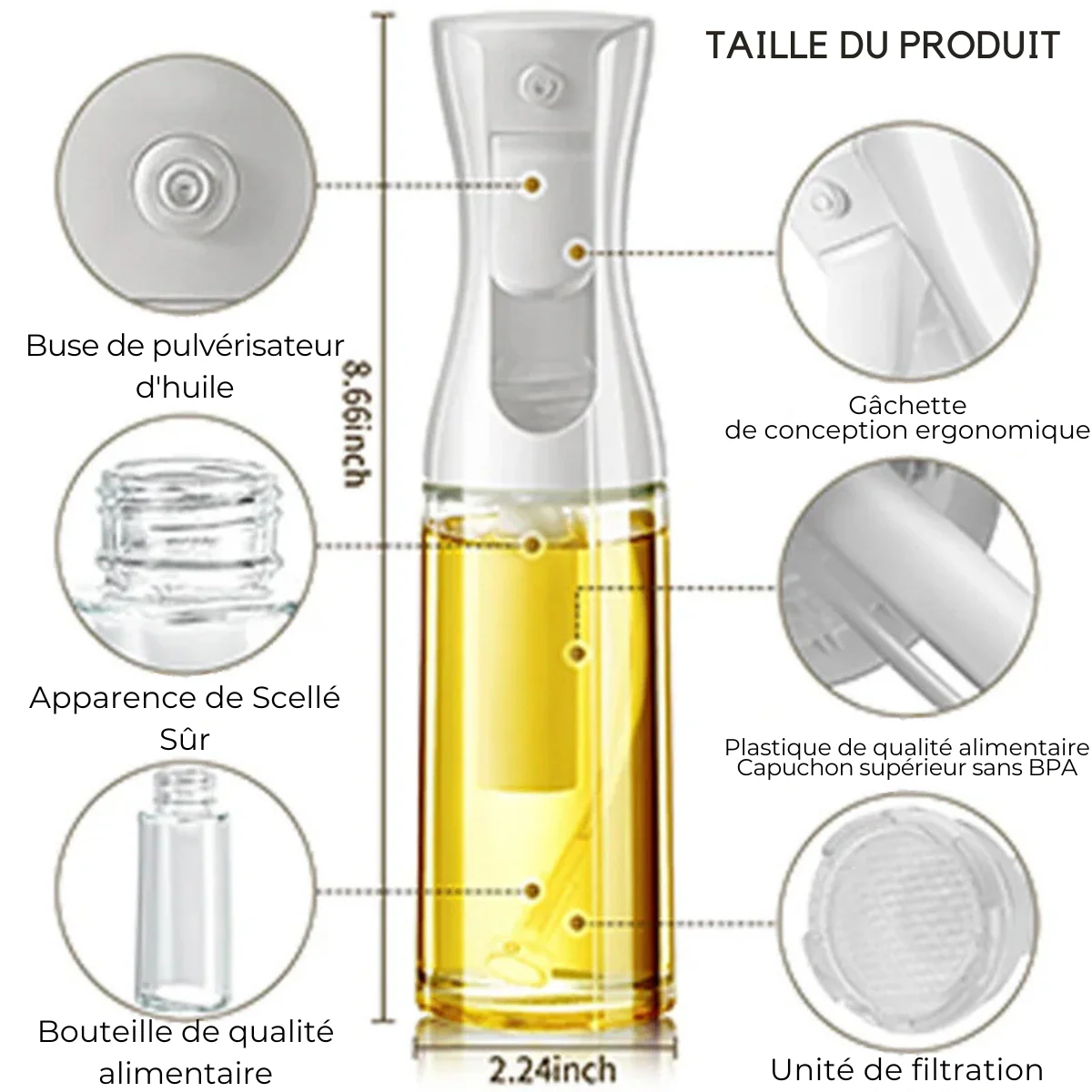 TAILLE DU PRODUIT

Buse de pulvérisateur d'huile

8.66inch

Gâchette de conception ergonomique

Apparence de Scellé Sûr

Plastique de qualité alimentaire Capuchon supérieur sans BPA

Bouteille de qualité alimentaire

2.24inch

Unité de filtration